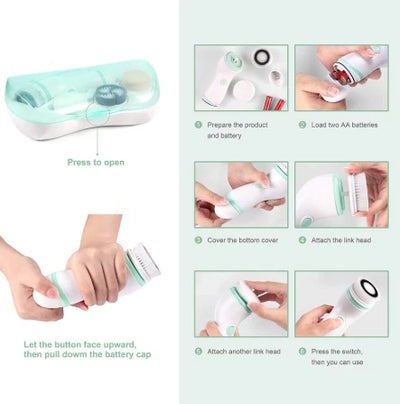 Press to open

Let the button face upward, then pull dowm the battery cap

1 Prepare the product and battery

2 Load two AA batteries

3 Cover the bottom cover

4 Attach the link head

5 Attach another link head

6 Press the switch, then you can use