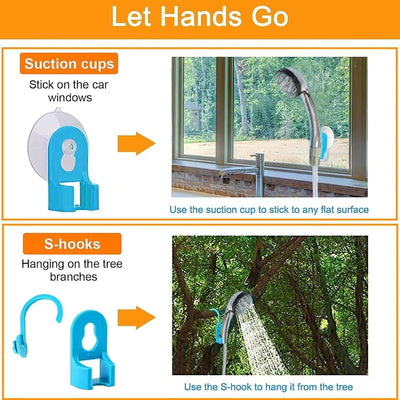 Let Hands Go

Suction cups

Stick on the car windows

Use the suction cup to stick to any flat surface

S-hooks

Hanging on the tree branches

Use the S-hook to hang it from the tree