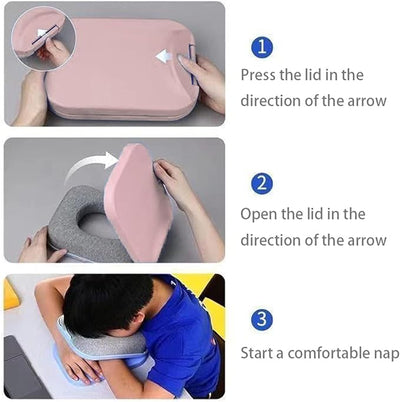 1
Press the lid in the direction of the arrow

2
Open the lid in the direction of the arrow

3
Start a comfortable nap