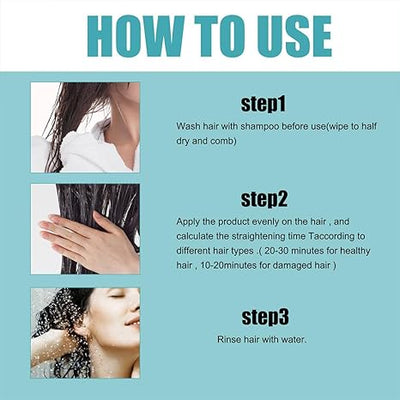 HOW TO USE

step1

Wash hair with shampoo before use(wipe to half dry and comb)

step2

Apply the product evenly on the hair , and calculate the straightening time Taccording to different hair types .( 20-30 minutes for healthy hair , 10-20minutes for damaged hair )

step3

Rinse hair with water.