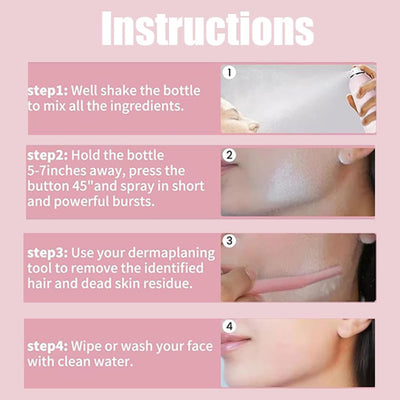 Instructions

step1: Well shake the bottle to mix all the ingredients.

1

step2: Hold the bottle 5-7inches away, press the button 45"and spray in short and powerful bursts.

2

step3: Use your dermaplaning tool to remove the identified hair and dead skin residue.

3

step4: Wipe or wash your face with clean water.

4