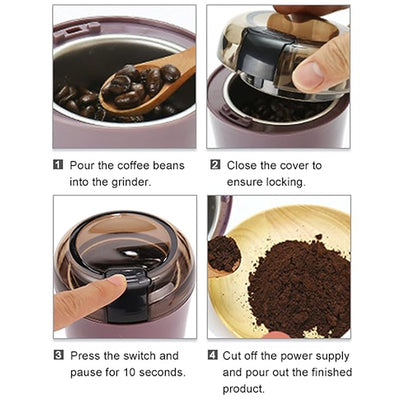 1 Pour the coffee beans into the grinder.

2 Close the cover to ensure locking.

3 Press the switch and pause for 10 seconds.

4 Cut off the power supply and pour out the finished product.