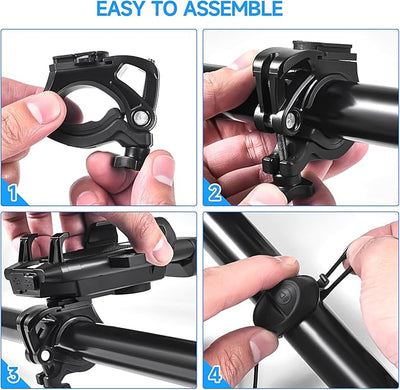 EASY TO ASSEMBLE

1

2

3

4